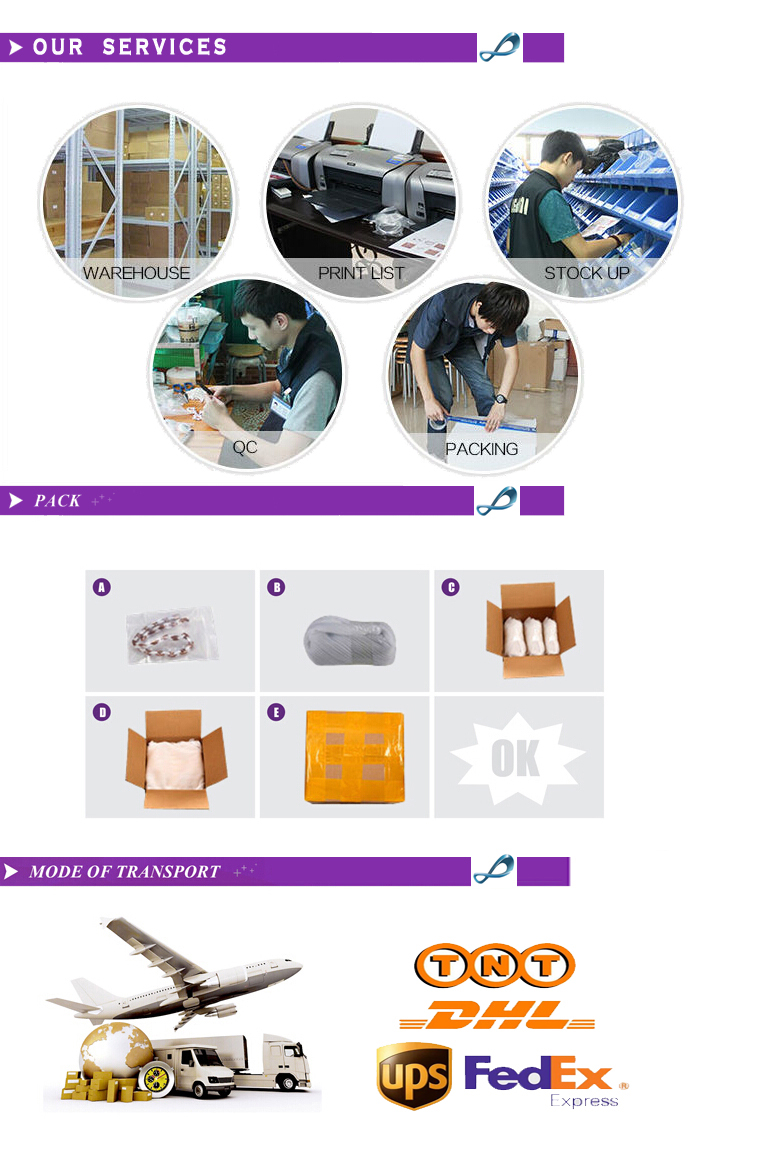 OUR SERVICES

WAREHOUSE

PRINT LIST

STOCK UP

QC

PACKING

PACK

A

B

C

D

E

OK

MODE OF TRANSPORT

TNT

DHL

ups

FedEx Express